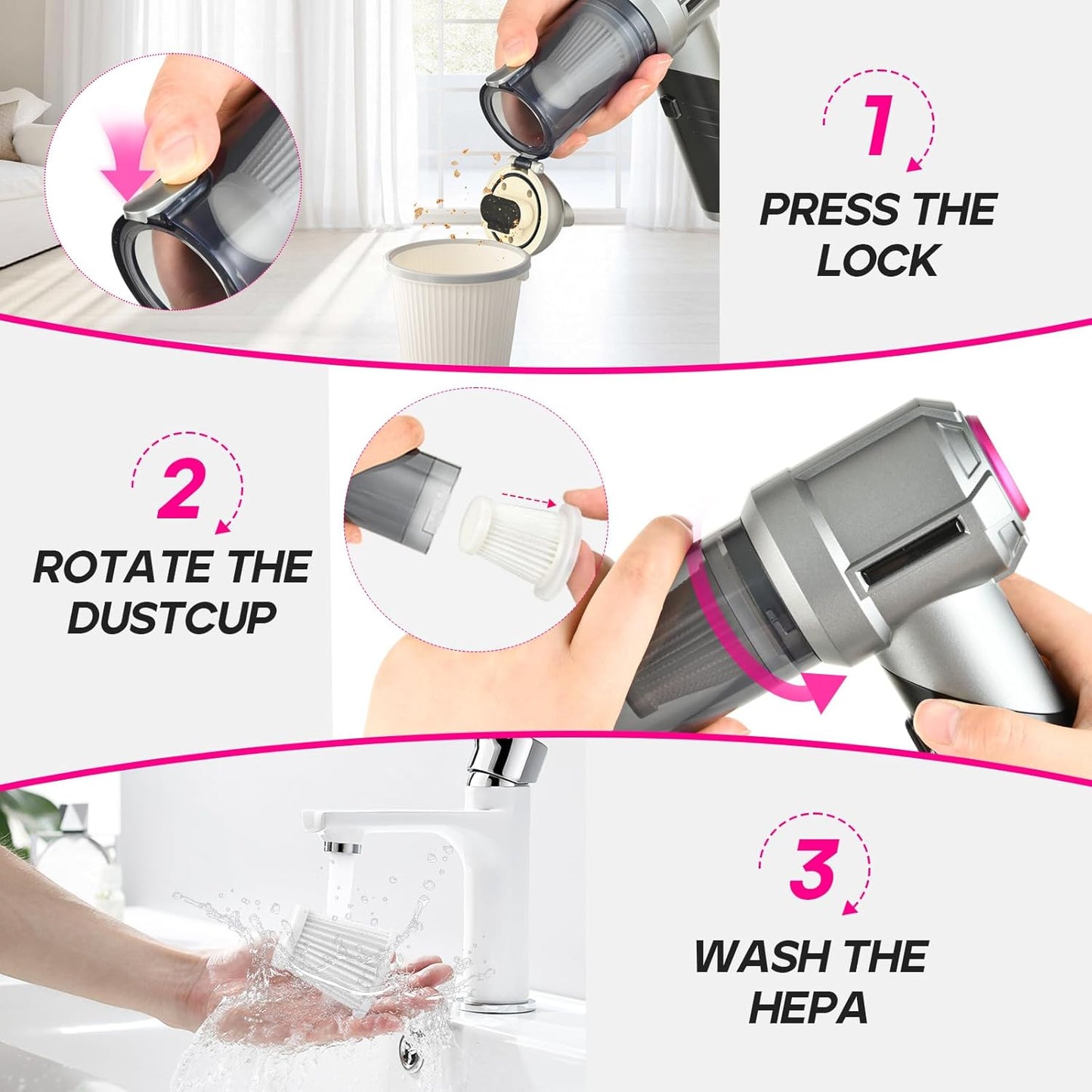 1
PRESS THE LOCK

2
ROTATE THE DUSTCUP

3
WASH THE HEPA